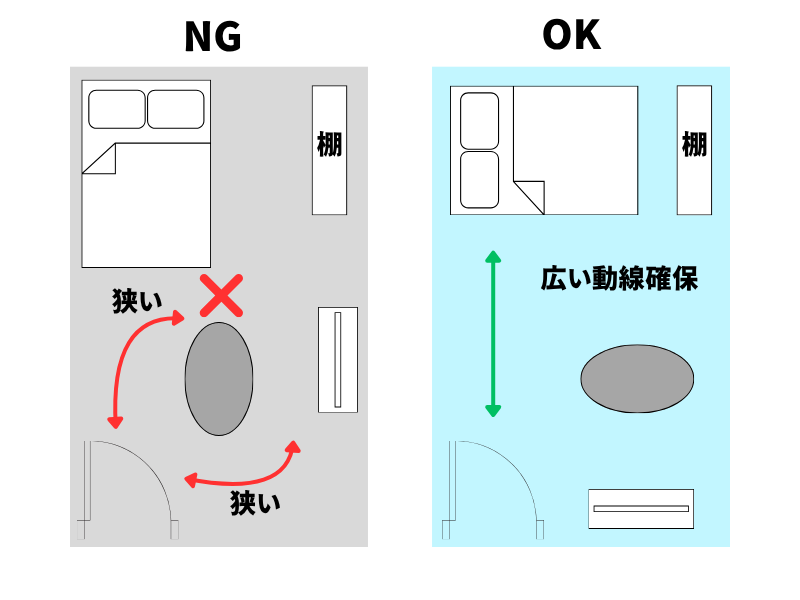 NG

棚

狭い

狭い

OK

棚

広い動線確保